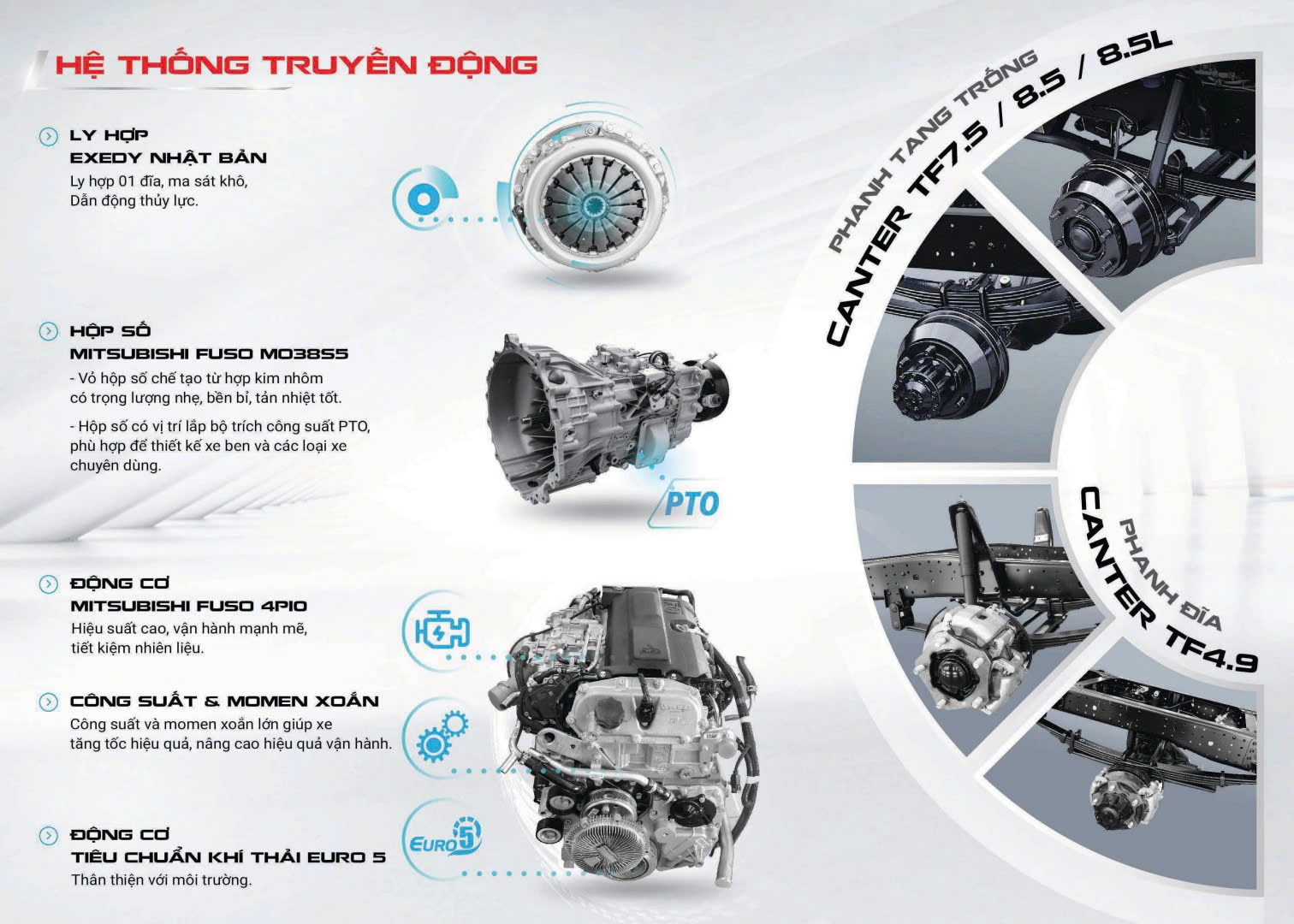 HỆ THỐNG TRUYỀN ĐỘNG

LY HỢP
EXEDY NHẬT BẢN
Ly hợp 01 đĩa, ma sát khô,
Dẫn động thủy lực.

HỘP SỐ
MITSUBISHI FUSO MO38S5
- Vỏ hộp số chế tạo từ hợp kim nhôm có trọng lượng nhẹ, bền bỉ, tản nhiệt tốt.

- Hộp số có vị trí lắp bộ trích công suất PTO, phù hợp để thiết kế xe ben và các loại xe chuyên dùng.

PTO

ĐỘNG CƠ
MITSUBISHI FUSO 4P10
Hiệu suất cao, vận hành mạnh mẽ, tiết kiệm nhiên liệu.

CÔNG SUẤT & MOMEN XOẮN
Công suất và momen xoắn lớn giúp xe tăng tốc hiệu quả, nâng cao hiệu quả vận hành.

ĐỘNG CƠ
TIÊU CHUẨN KHÍ THẢI EURO 5
Thân thiện với môi trường.

EURO 5

PHANH TANG TRỐNG
CANTER TF7.5 / 8.5 / 8.5L

PHANH ĐĨA
CANTER TF4.9